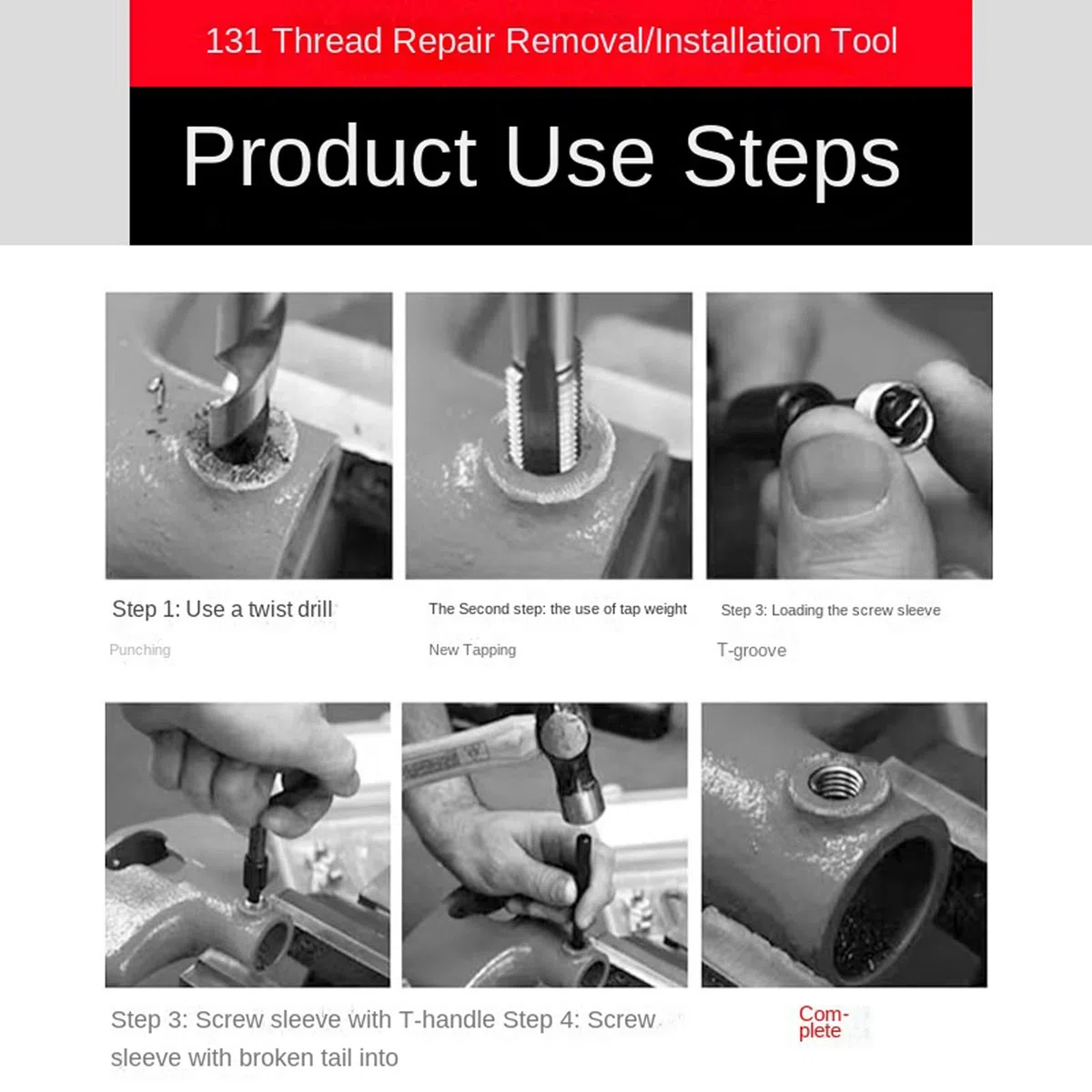 131 Thread Repair Removal/Installation Tool

Product Use Steps

Step 1: Use a twist drill

Punching

The Second step: the use of tap weight

New Tapping

Step 3: Loading the screw sleeve

T-groove

Step 3: Screw sleeve with T-handle Step 4: Screw sleeve with broken tail into

Complete