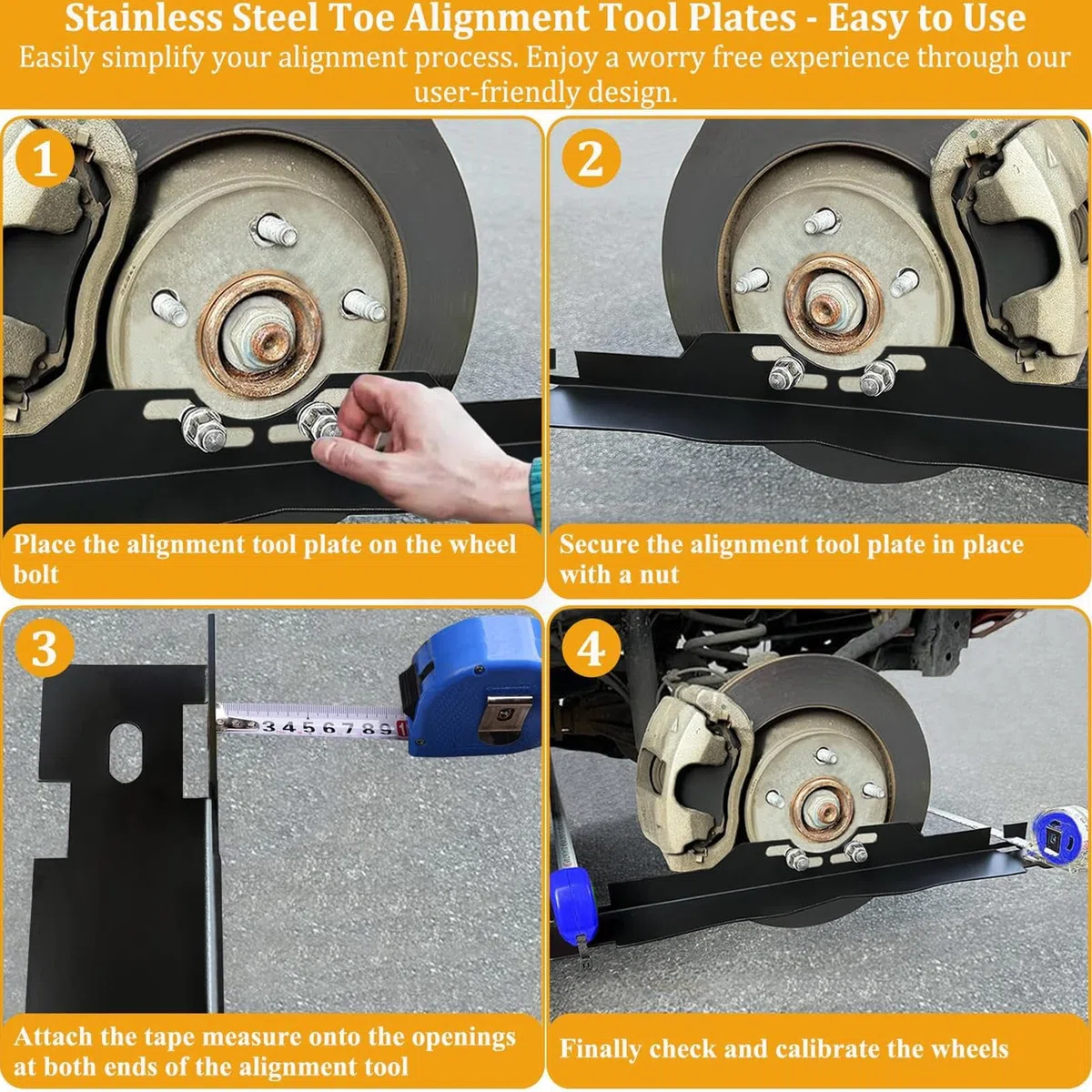 Stainless Steel Toe Alignment Tool Plates - Easy to Use

Easily simplify your alignment process. Enjoy a worry free experience through our user-friendly design.

1

Place the alignment tool plate on the wheel bolt

2

Secure the alignment tool plate in place with a nut

3

3 4 5 6 7 8 9 1

Attach the tape measure onto the openings at both ends of the alignment tool

4

Finally check and calibrate the wheels